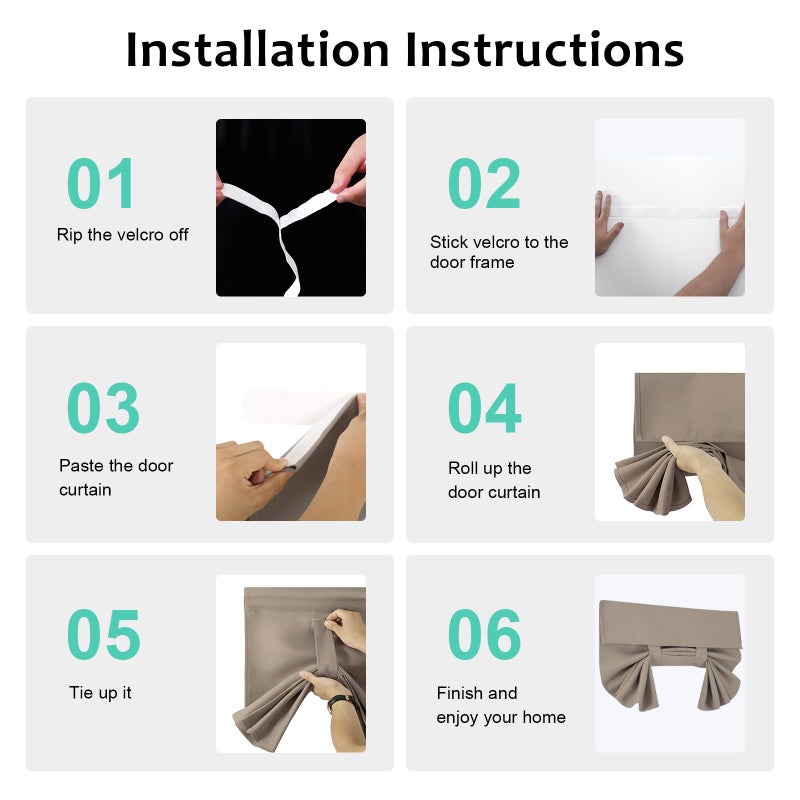 Installation Instructions

01

Rip the velcro off

02

Stick velcro to the door frame

03

Paste the door curtain

04

Roll up the door curtain

05

Tie up it

06

Finish and enjoy your home